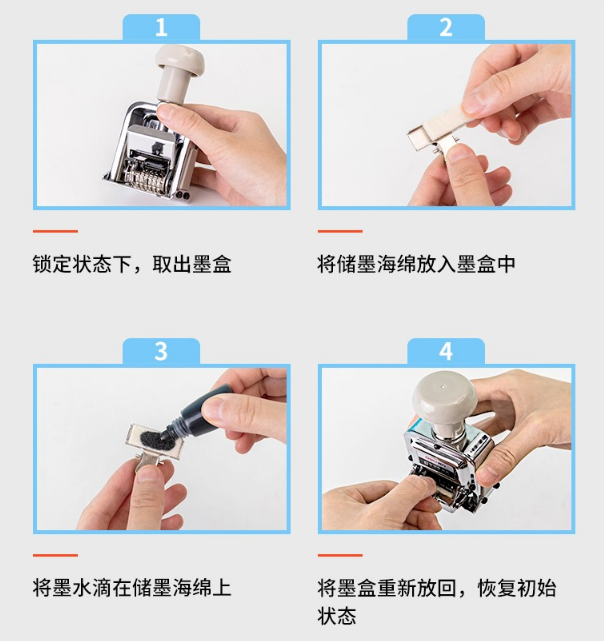 1

锁定状态下，取出墨盒

2

将储墨海绵放入墨盒中

3

将墨水滴在储墨海绵上

4

将墨盒重新放回，恢复初始状态